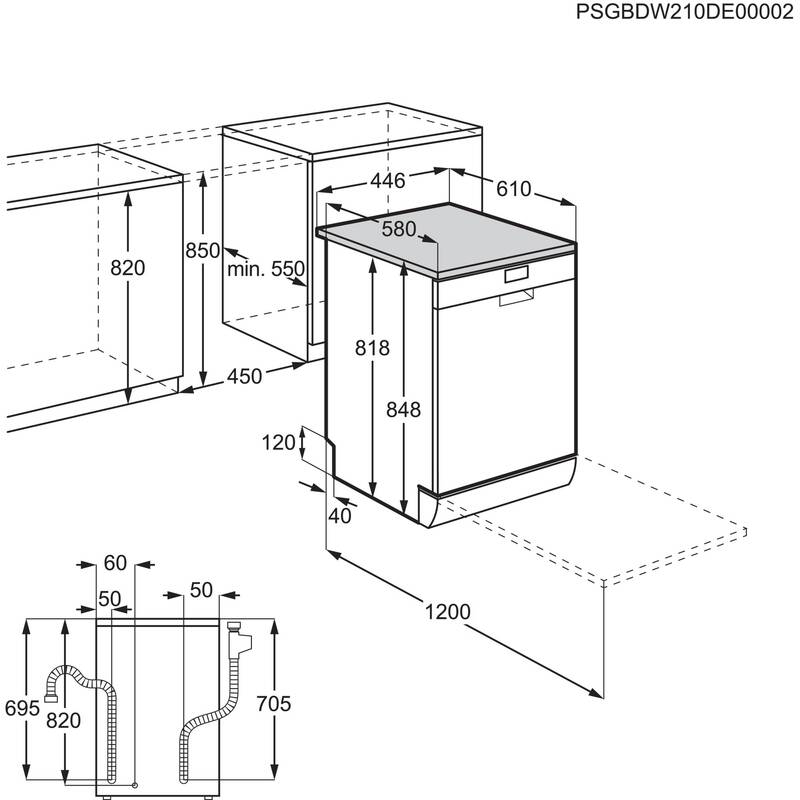 PSGBDW210DE00002

446
610
580
820
850
min. 550
818
848
450
120
40
1200
60
50
50
695
820
705