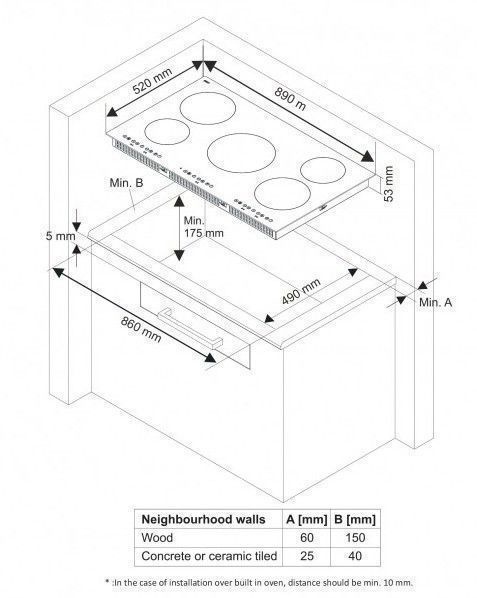 520 mm

890 m

53 mm

Min. B

Min.
175 mm

5 mm

490 mm

Min. A

860 mm

| Neighbourhood walls | A [mm] | B [mm] |
|---|---|---|
| Wood | 60 | 150 |
| Concrete or ceramic tiled | 25 | 40 |

* :In the case of installation over built in oven, distance should be min. 10 mm.