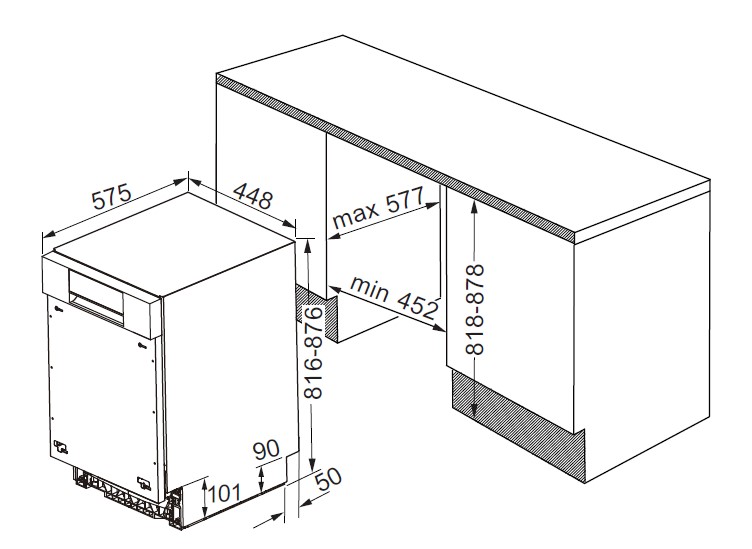 575
448
max 577
min 452
818-878
816-876
90
101
50