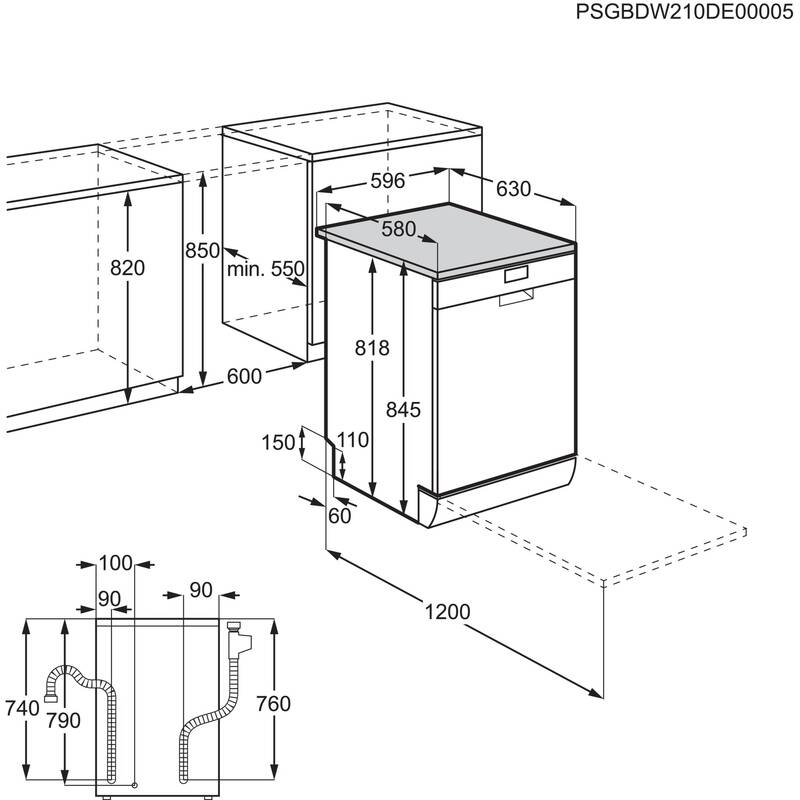 PSGBDW210DE00005

596
630
580
820
850
min. 550
818
845
600
150
110
60
1200
100
90
90
740
790
760