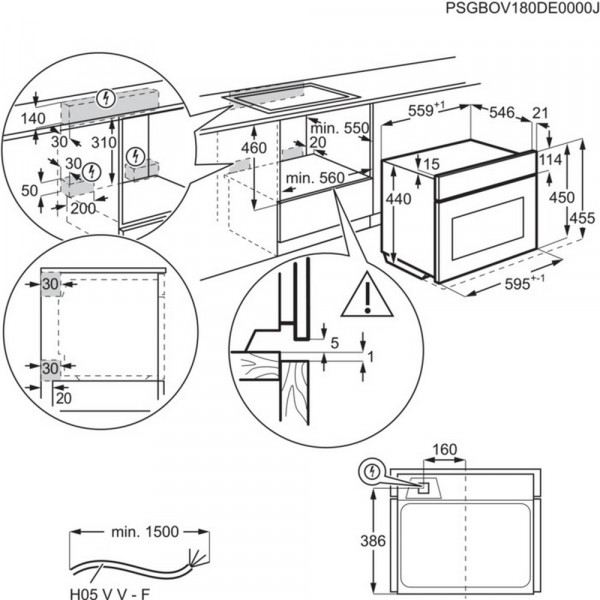 PSGBOV180DE0000J

140
30
310
30
50
200

460
min. 550
20
min. 560

$559^{+1}$
546
21
15
114
440
450
455
$595^{+-1}$

30
30
20

5
1

160
386

min. 1500
H05 V V - F